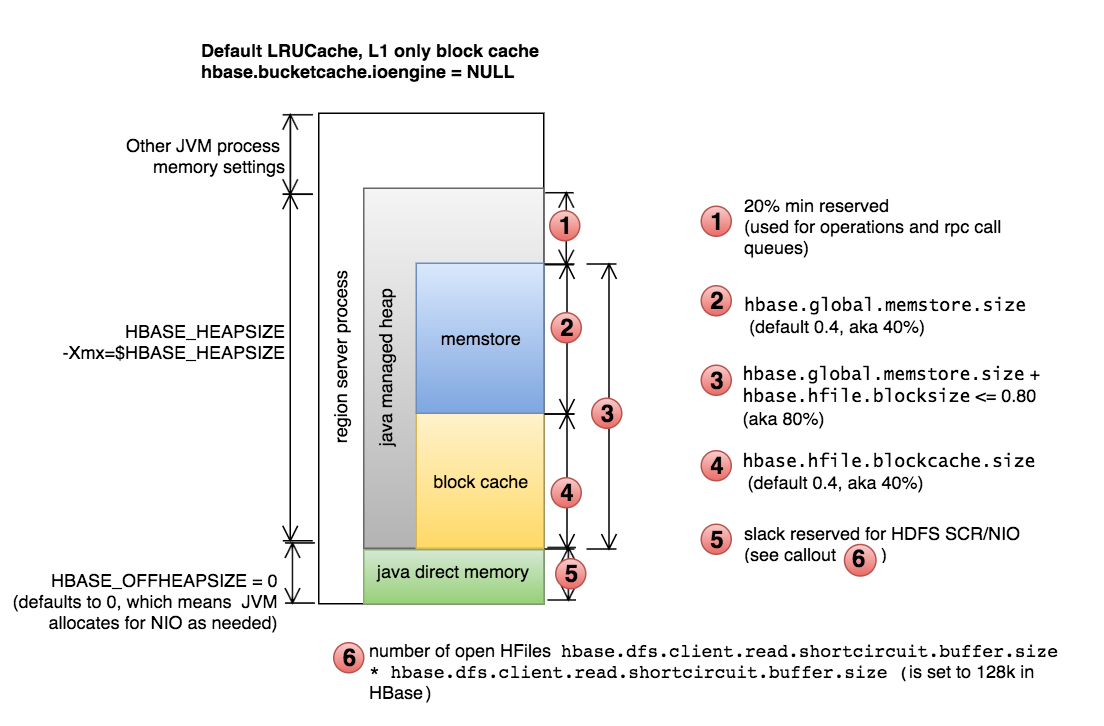 Default LRUCache, L1 only block cache
hbase.bucketcache.ioengine = NULL

Other JVM process memory settings

HBASE_HEAPSIZE
-Xmx=$HBASE_HEAPSIZE

HBASE_OFFHEAPSIZE = 0
(defaults to 0, which means JVM allocates for NIO as needed)

region server process

java managed heap

memstore

block cache

java direct memory

1
2
3
4
5

1 20% min reserved (used for operations and rpc call queues)

2 hbase.global.memstore.size (default 0.4, aka 40%)

3 hbase.global.memstore.size + hbase.hfile.blocksize <= 0.80 (aka 80%)

4 hbase.hfile.blockcache.size (default 0.4, aka 40%)

5 slack reserved for HDFS SCR/NIO (see callout 6 )

6 number of open HFiles hbase.dfs.client.read.shortcircuit.buffer.size * hbase.dfs.client.read.shortcircuit.buffer.size (is set to 128k in HBase)